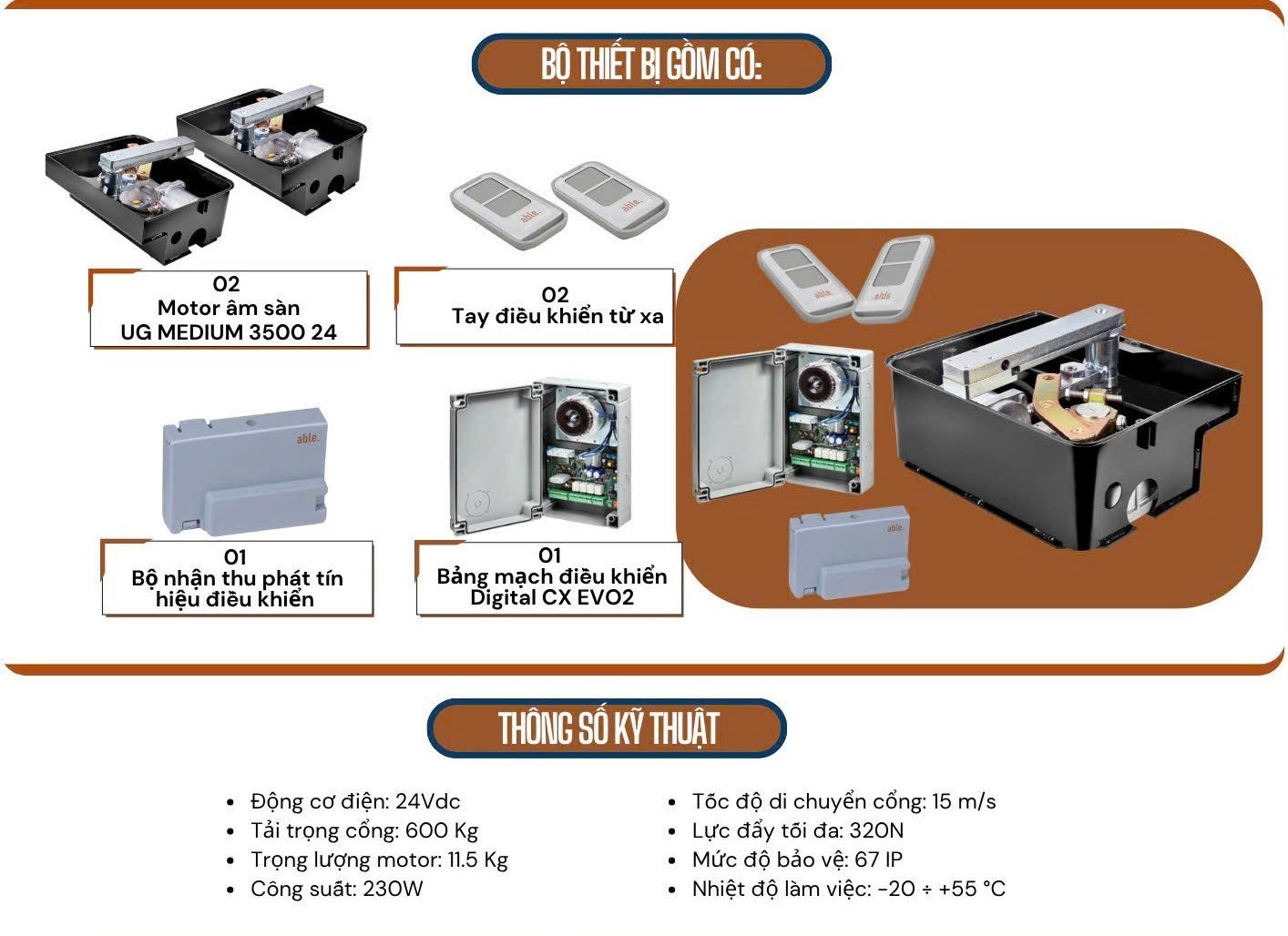 BỘ THIẾT BỊ GỒM CÓ:

able. able.

02
Motor âm sàn
UG MEDIUM 3500 24

02
Tay điều khiển từ xa

able.

01
Bộ nhận thu phát tín hiệu điều khiển

01
Bảng mạch điều khiển Digital CX EVO2

able. able. able.

THÔNG SỐ KỸ THUẬT

- Động cơ điện: 24Vdc
- Tải trọng cổng: 600 Kg
- Trọng lượng motor: 11.5 Kg
- Công suất: 230W

- Tốc độ di chuyển cổng: 15 m/s
- Lực đẩy tối đa: 320N
- Mức độ bảo vệ: 67 IP
- Nhiệt độ làm việc: -20 ÷ +55 °C